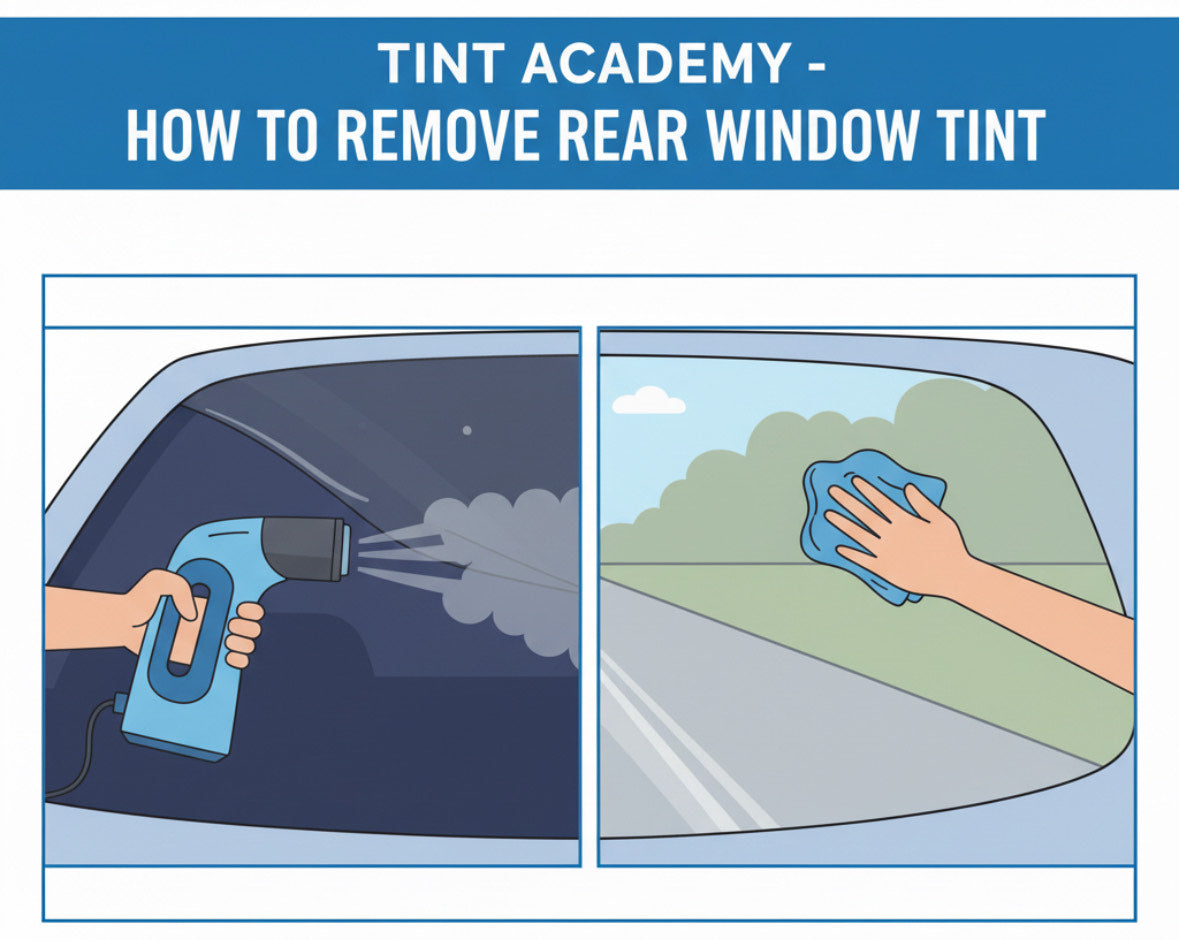 TINT ACADEMY -
HOW TO REMOVE REAR WINDOW TINT